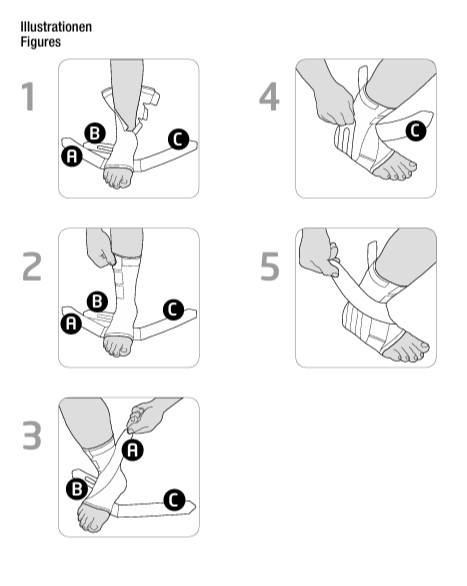 Illustrationen
Figures

1
B
A
C

2
B
A
C

3
A
B
C

4
C

5